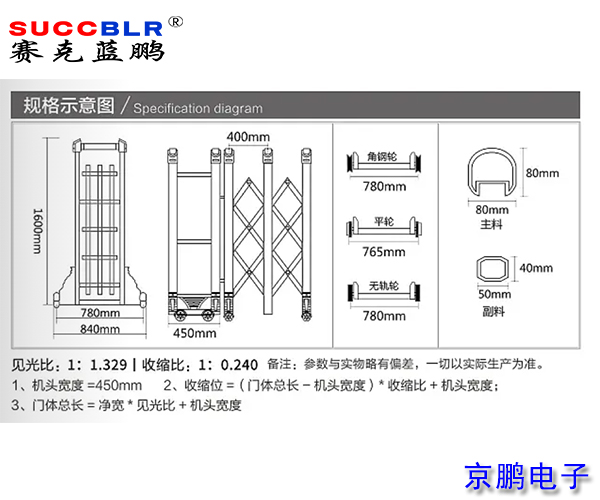 SUCCBLR®
赛克蓝鹏

规格示意图 / Specification diagram

1600mm
780mm
840mm

400mm
450mm

角钢轮
780mm

平轮
765mm

无轨轮
780mm

80mm
80mm
主料

40mm
50mm
副料

见光比：1：1.329 | 收缩比：1：0.240 备注：参数与实物略有偏差，一切以实际生产为准。
1、机头宽度 =450mm 2、收缩位 =（门体总长 − 机头宽度）* 收缩比 + 机头宽度；
3、门体总长 = 净宽 * 见光比 + 机头宽度

京鹏电子